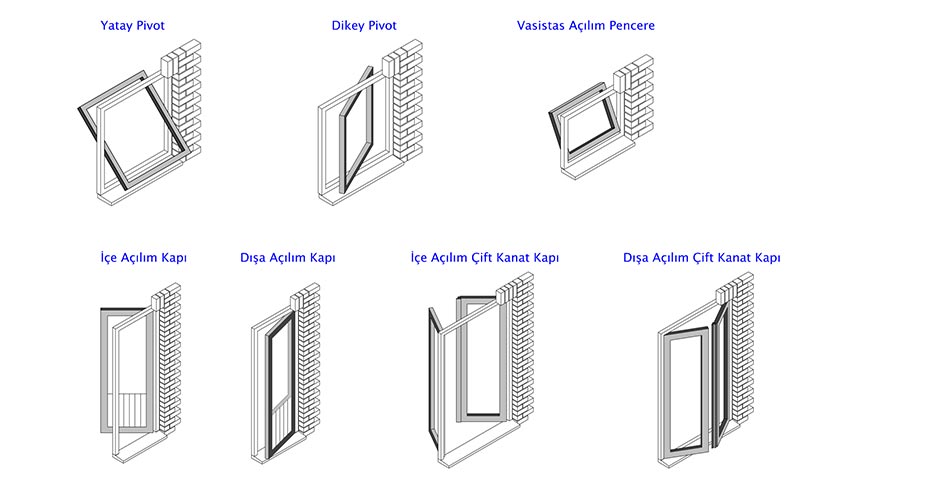 Yatay Pivot

Dikey Pivot

Vasistas Açılım Pencere

İçe Açılım Kapı

Dışa Açılım Kapı

İçe Açılım Çift Kanat Kapı

Dışa Açılım Çift Kanat Kapı