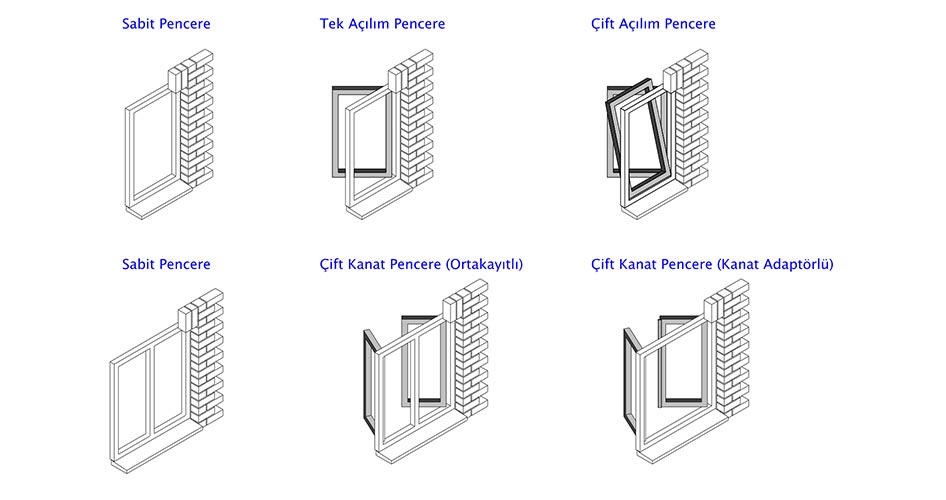 Sabit Pencere

Tek Açılım Pencere

Çift Açılım Pencere

Sabit Pencere

Çift Kanat Pencere (Ortakayıtlı)

Çift Kanat Pencere (Kanat Adaptörlü)